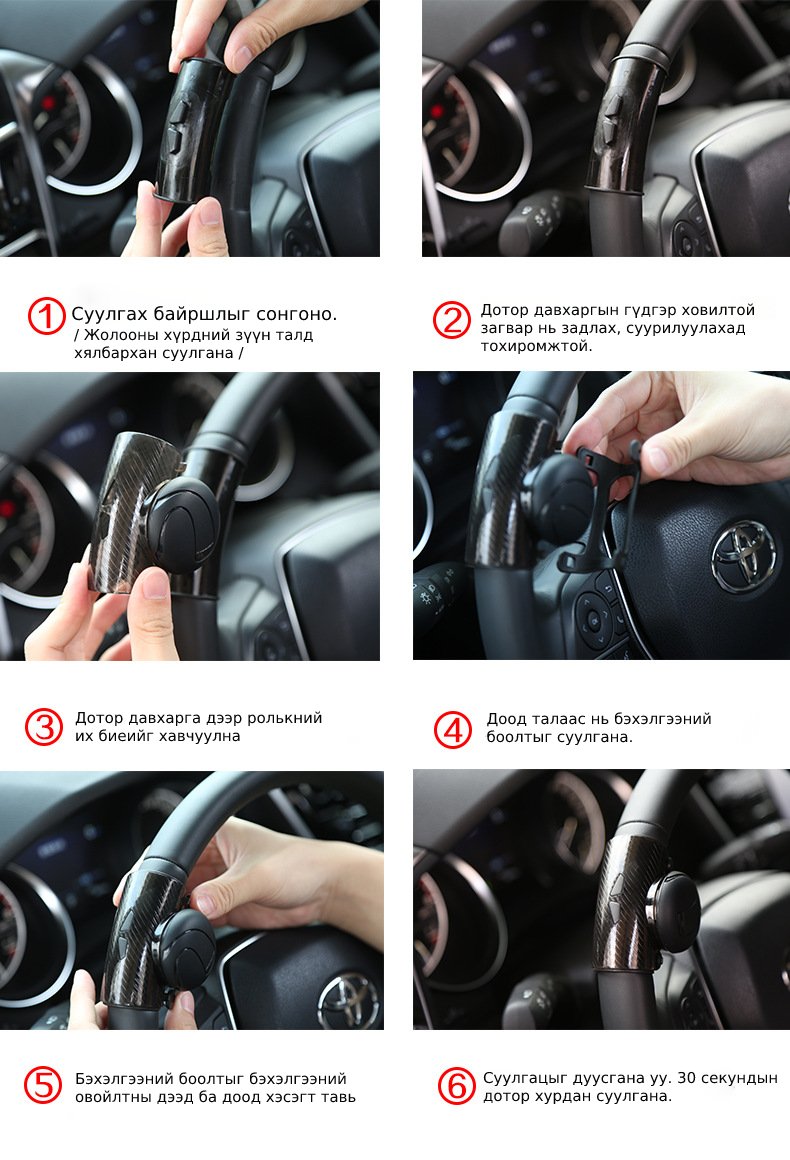 1 Суулгах байршлыг сонгоно.
/ Жолооны хүрдний зүүн талд хялбархан суулгана /

2 Дотор давхаргын гүдгэр ховилтой загвар нь задлах, суурилуулахад тохиромжтой.

3 Дотор давхарга дээр ролькний их биеийг хавчуулна

4 Доод талаас нь бэхэлгээний боолтыг суулгана.

5 Бэхэлгээний боолтыг бэхэлгээний овойлтны дээд ба доод хэсэгт тавь

6 Суулгацыг дуусгана уу. 30 секундын дотор хурдан суулгана.