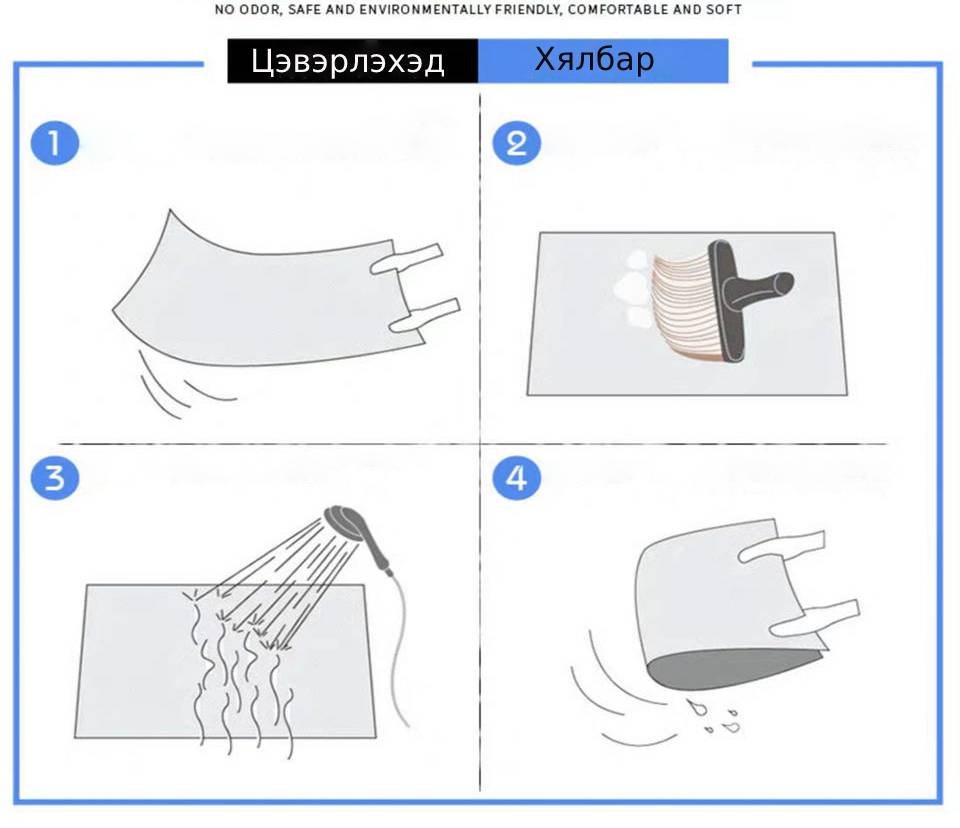 NO ODOR, SAFE AND ENVIRONMENTALLY FRIENDLY, COMFORTABLE AND SOFT

Цэвэрлэхэд Хялбар

1

2

3

4