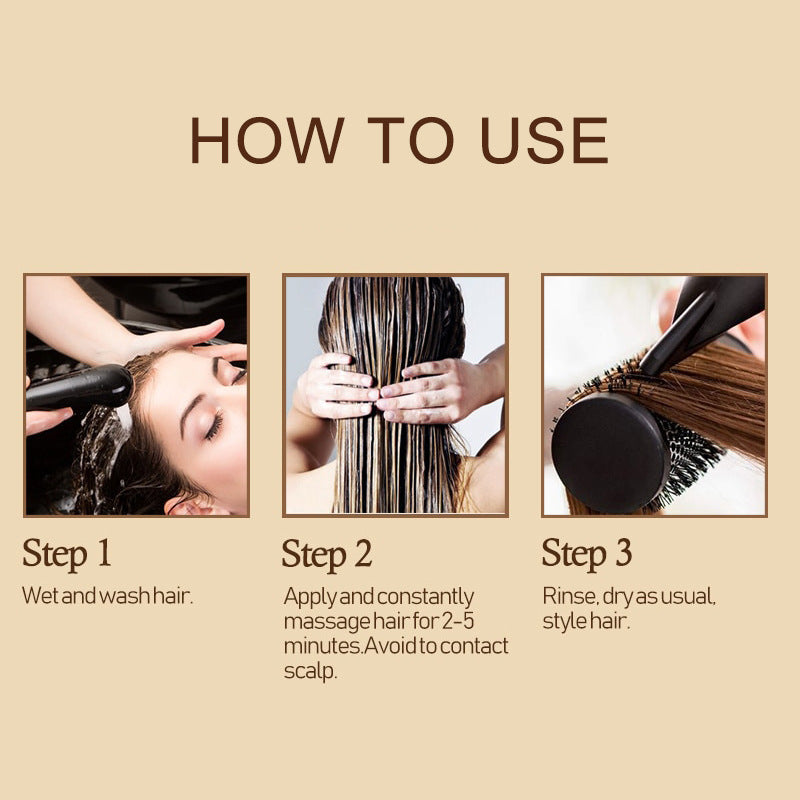 HOW TO USE

Step 1
Wet and wash hair.

Step 2
Apply and constantly massage hair for 2-5 minutes.Avoid to contact scalp.

Step 3
Rinse, dry as usual, style hair.