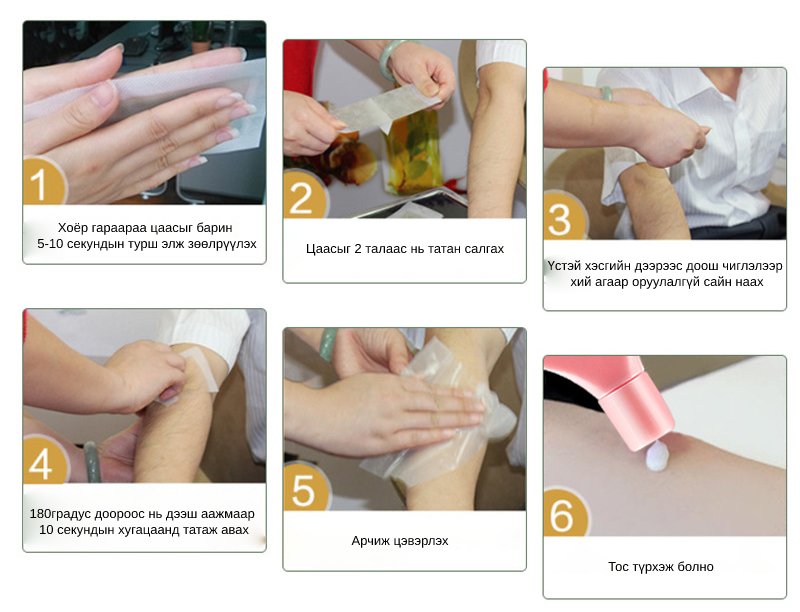 1

Хоёр гараараа цаасыг барин 5-10 секундын турш элж зөөлрүүлэх

2

Цаасыг 2 талаас нь татан салгах

3

Үстэй хэсгийн дээрээс доош чиглэлээр хий агаар оруулалгүй сайн наах

4

180градус доороос нь дээш аажмаар 10 секундын хугацаанд татаж авах

5

Арчиж цэвэрлэх

6

Тос түрхэж болно