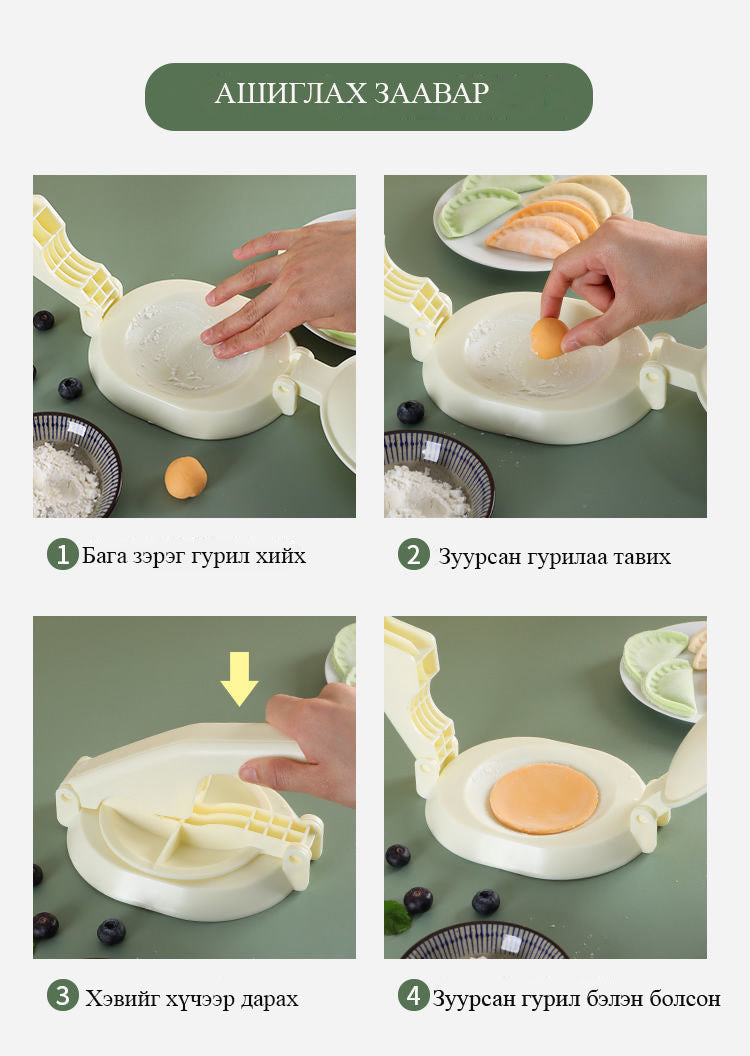 АШИГЛАХ ЗААВАР

1 Бага зэрэг гурил хийх

2 Зуурсан гурилаа тавих

3 Хэвийг хүчээр дарах

4 Зуурсан гурил бэлэн болсон